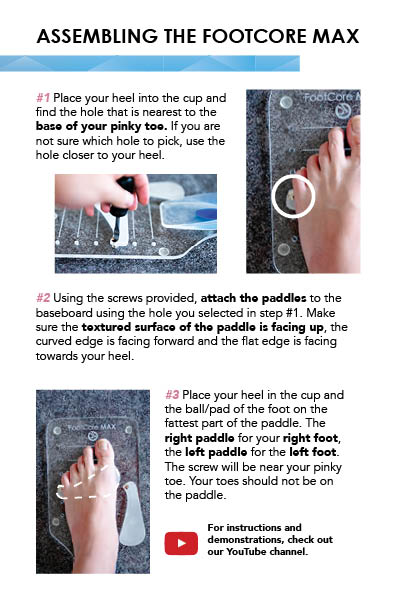 ASSEMBLING THE FOOTCORE MAX

#1 Place your heel into the cup and find the hole that is nearest to the base of your pinky toe. If you are not sure which hole to pick, use the hole closer to your heel.

FootCore M

#2 Using the screws provided, attach the paddles to the baseboard using the hole you selected in step #1. Make sure the textured surface of the paddle is facing up, the curved edge is facing forward and the flat edge is facing towards your heel.

FootCore MAX

#3 Place your heel in the cup and the ball/pad of the foot on the fattest part of the paddle. The right paddle for your right foot, the left paddle for the left foot. The screw will be near your pinky toe. Your toes should not be on the paddle.

For instructions and demonstrations, check out our YouTube channel.